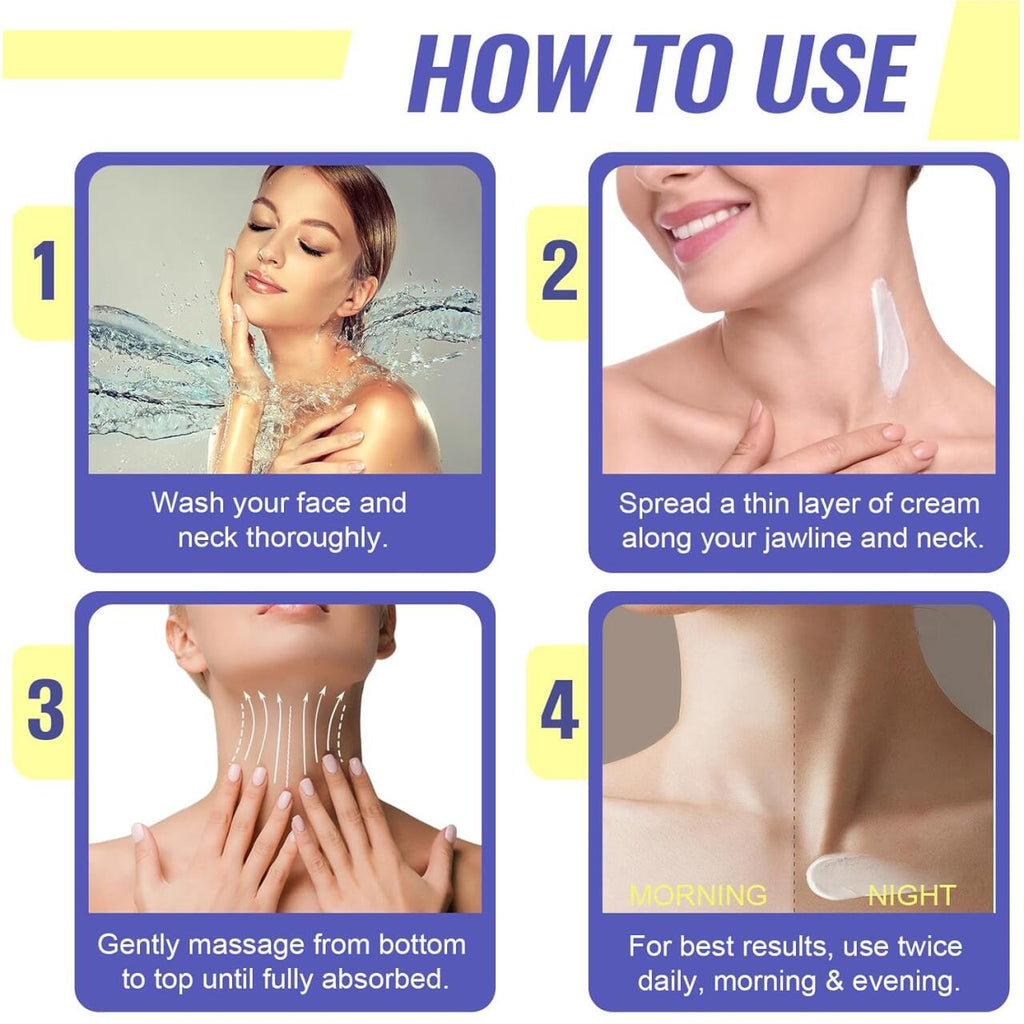 HOW TO USE

1

Wash your face and neck thoroughly.

2

Spread a thin layer of cream along your jawline and neck.

3

Gently massage from bottom to top until fully absorbed.

4

MORNING

NIGHT

For best results, use twice daily, morning & evening.